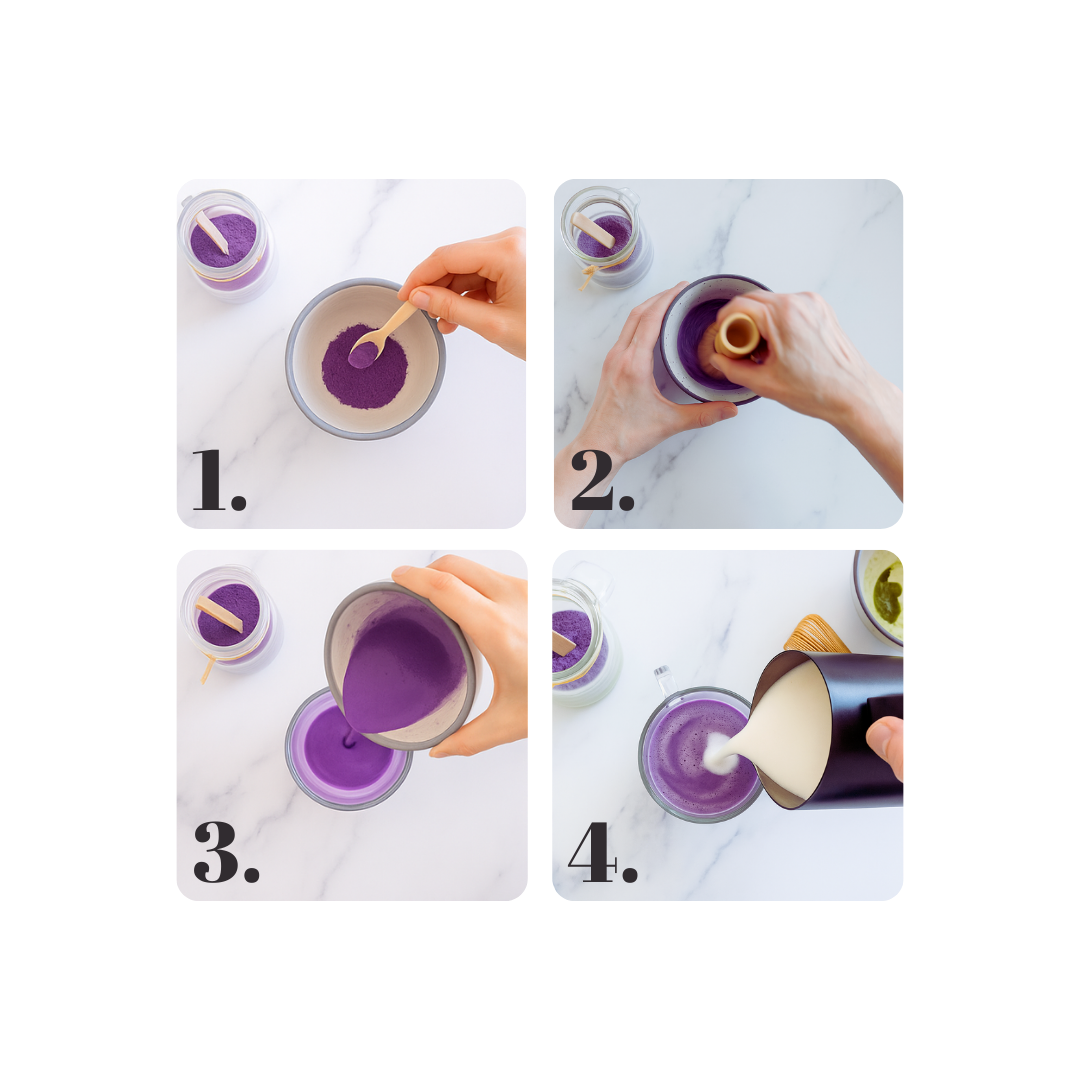 1.

2.

3.

4.